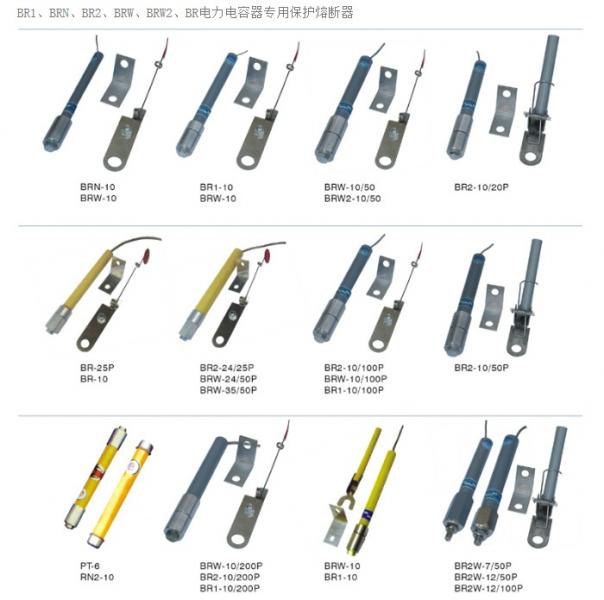 BR1、BRN、BR2、BRW、BRW2、BR电力电容器专用保护熔断器

BRN-10
BRW-10

BR1-10
BRW-10

BRW-10/50
BRW2-10/50

BR2-10/20P

BR-25P
BR-10

BR2-24/25P
BRW-24/50P
BRW-35/50P

BR2-10/100P
BRW-10/100P
BR1-10/100P

BR2-10/50P

PT-6
RN2-10

BRW-10/200P
BR2-10/200P
BR1-10/200P

BRW-10
BR1-10

BR2W-7/50P
BR2W-12/50P
BR2W-12/100P